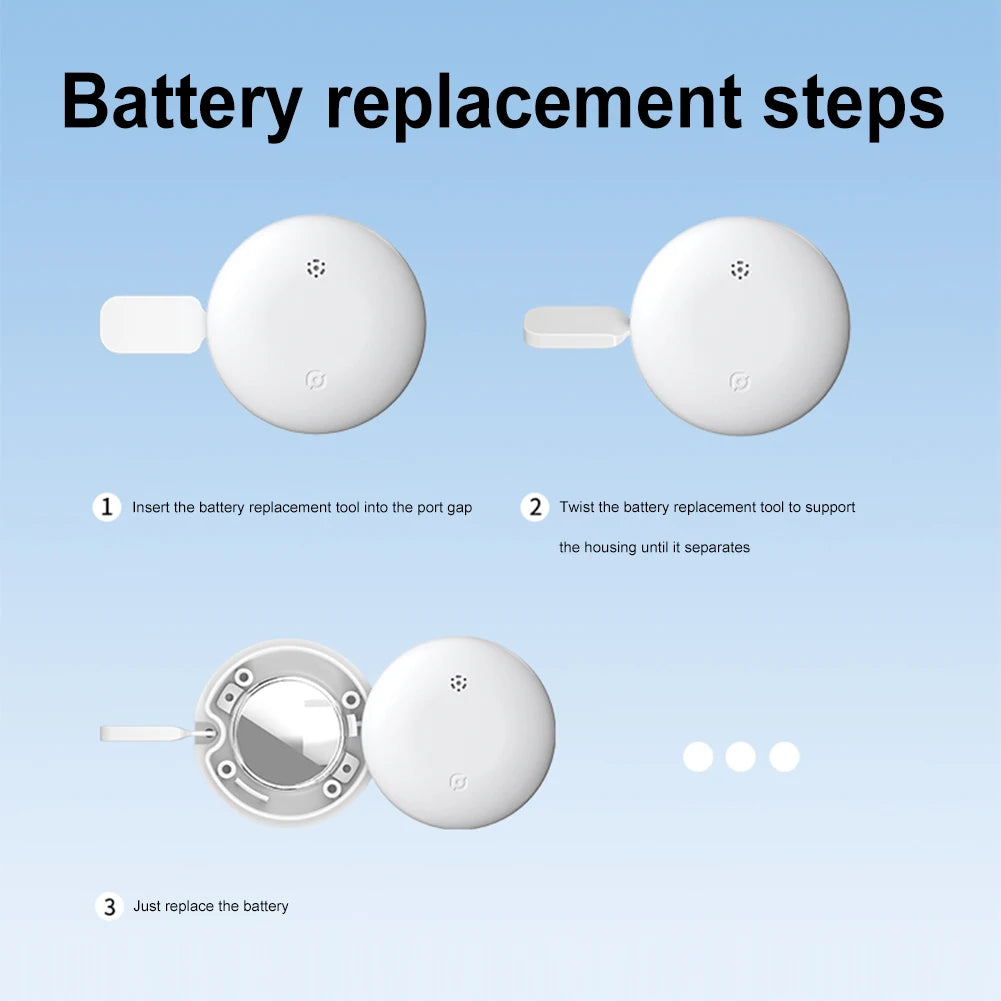 Battery replacement steps

1 Insert the battery replacement tool into the port gap

2 Twist the battery replacement tool to support the housing until it separates

3 Just replace the battery